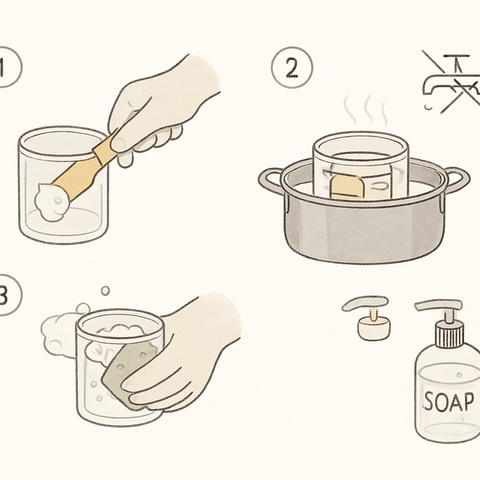 1

2

3

SOAP